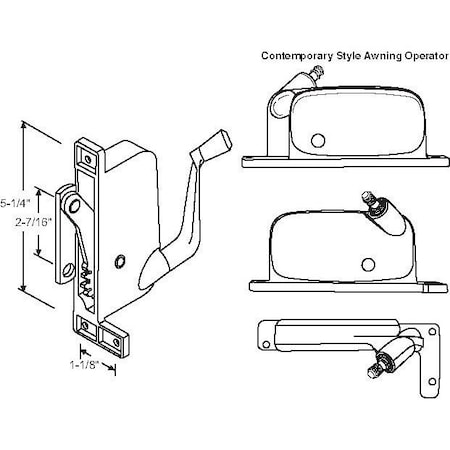 Contemporary Style Awning Operator

5-1/4"

2-7/16"

1-1/8"